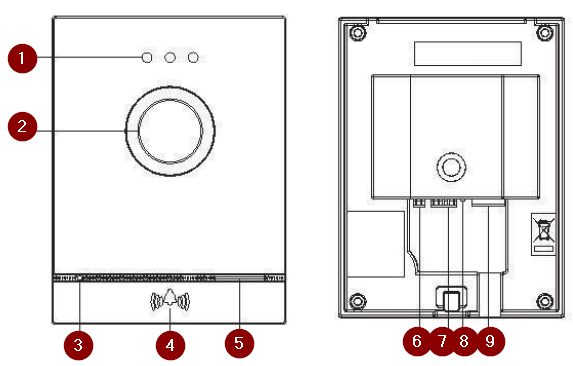 1
2
3
4
5
6
7
8
9