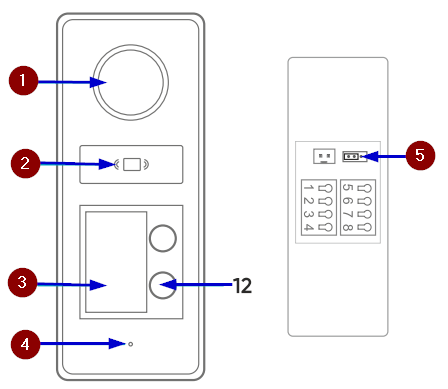 1
2
3
12
4
5
1 2 3 4
5 6 7 8