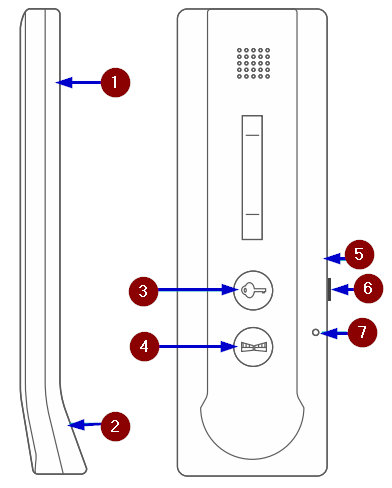 1
2
3
4
5
6
7