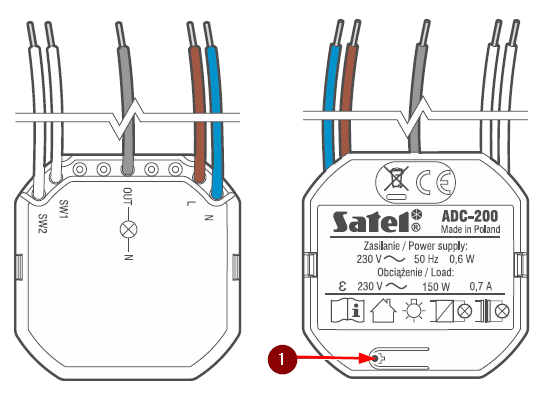 SW2
SW1
OUT
N
L
N

CE
Satel®
ADC-200
Made in Poland
Zasilanie / Power supply:
230 V ~ 50 Hz 0,6 W
Obciążenie / Load:
ε 230 V ~ 150 W 0,7 A
i

1