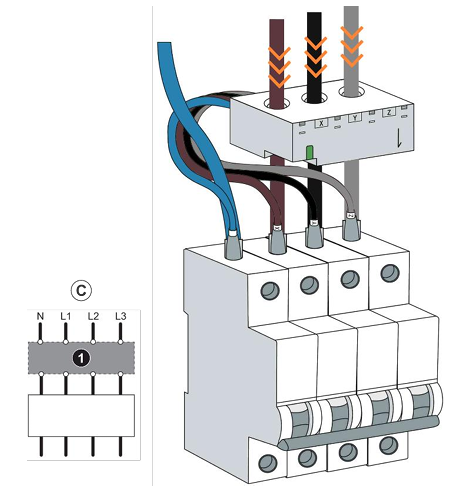 C

N L1 L2 L3

1

X Y Z