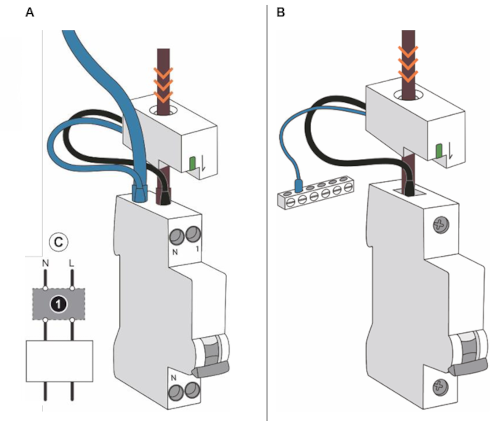 A

B

C

N L

1

N 1

N