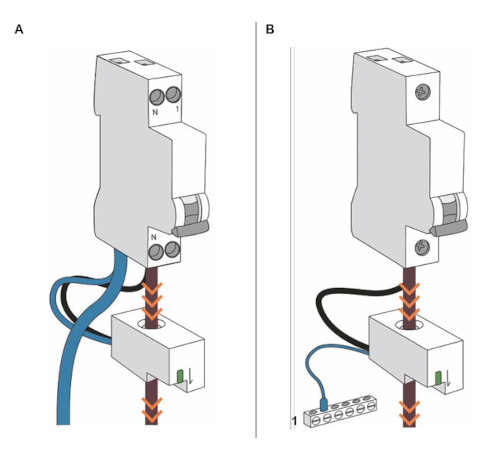 A

N 1

N

B

1