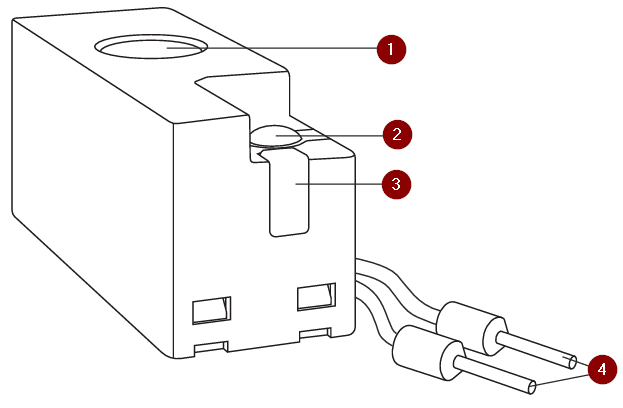 1
2
3
4