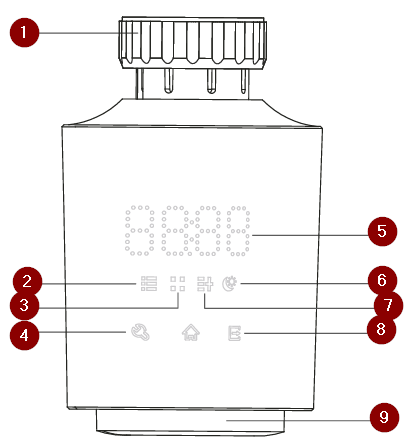 1
8888
5
2
6
3
7
4
8
9