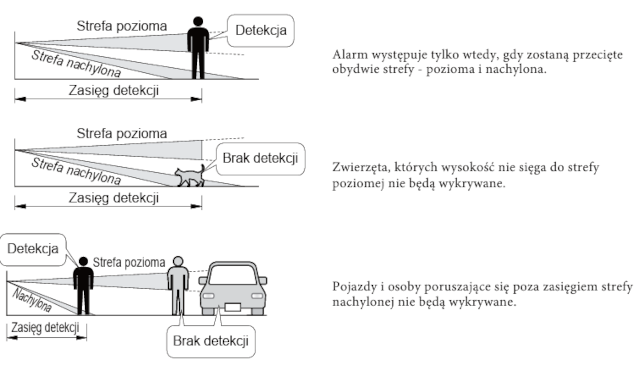 Strefa pozioma
Detekcja
Strefa nachylona
Zasięg detekcji

Alarm występuje tylko wtedy, gdy zostaną przecięte obydwie strefy - pozioma i nachylona.

Strefa pozioma
Brak detekcji
Strefa nachylona
Zasięg detekcji

Zwierzęta, których wysokość nie sięga do strefy poziomej nie będą wykrywane.

Detekcja
Strefa pozioma
Nachylona
Zasięg detekcji
Brak detekcji

Pojazdy i osoby poruszające się poza zasięgiem strefy nachylonej nie będą wykrywane.