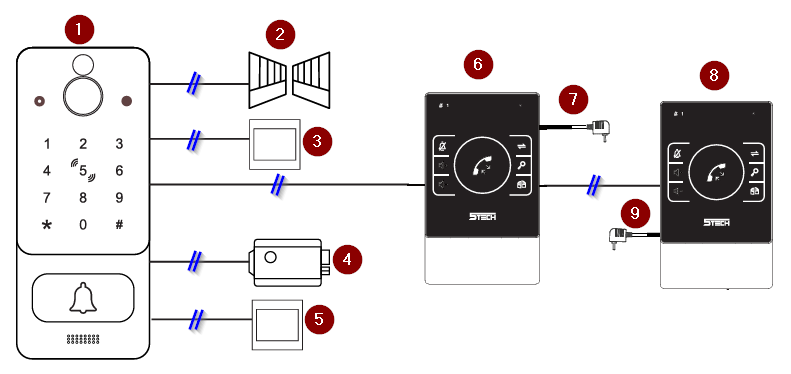 1
2
3
4
5
6
7
8
9

1 2 3
4 5 6
7 8 9
* 0 #

# 1
5TECH

# 1
5TECH